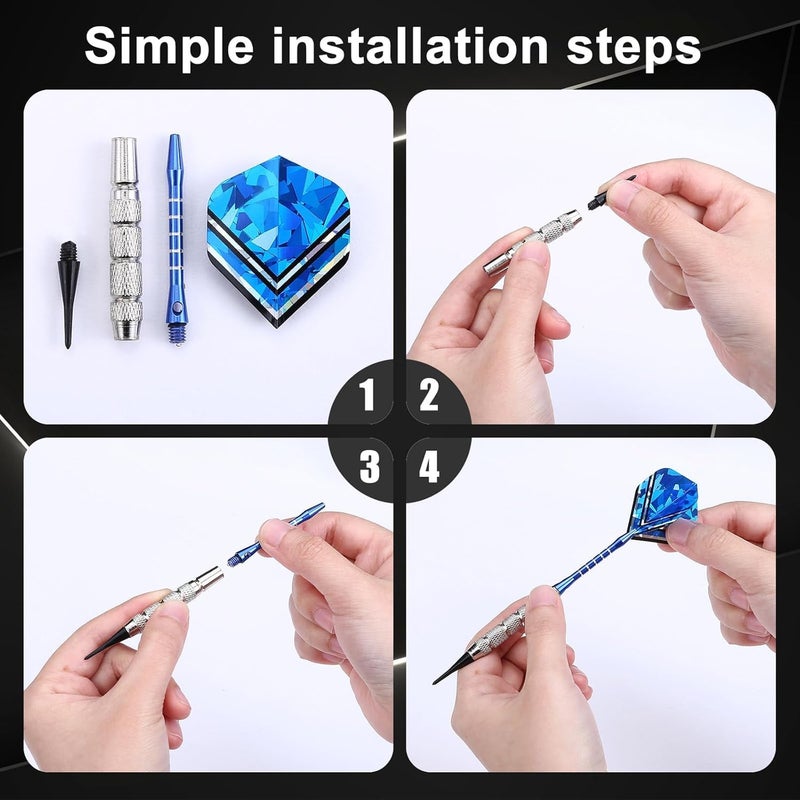 Simple installation steps

1

2

3

4